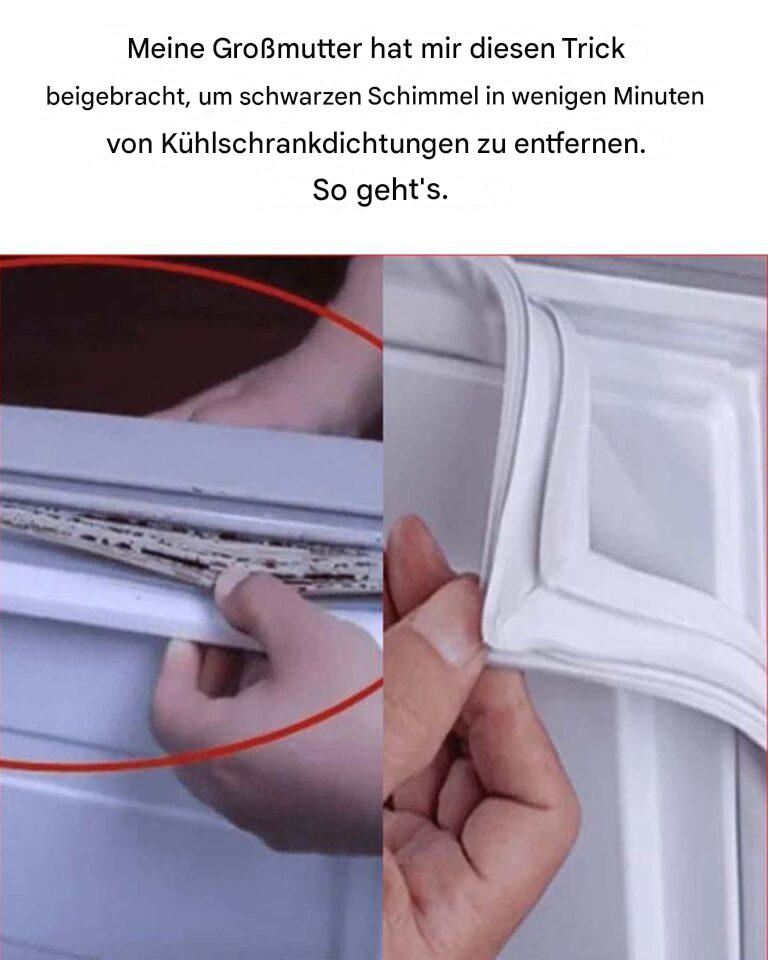 Meine Großmutter hat mir diesen Trick beigebracht, um schwarzen Schimmel in wenigen Minuten von Kühlschrankdichtungen zu entfernen. So geht's.